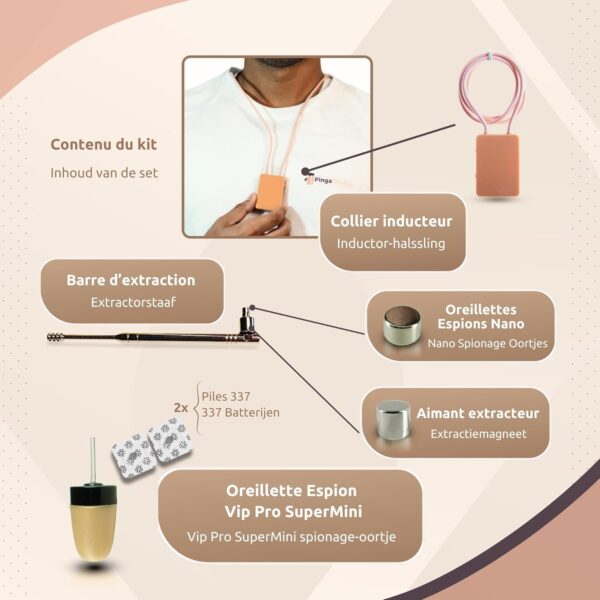 Contenu du kit

Inhoud van de set

Pinga

Collier inducteur

Inductor-halssling

Barre d'extraction

Extractorstaaf

Oreillettes Espions Nano

Nano Spionage Oortjes

2x

Piles 337

337 Batterijen

Aimant extracteur

Extractiemagneet

Oreillette Espion Vip Pro SuperMini

Vip Pro SuperMini spionage-oortje