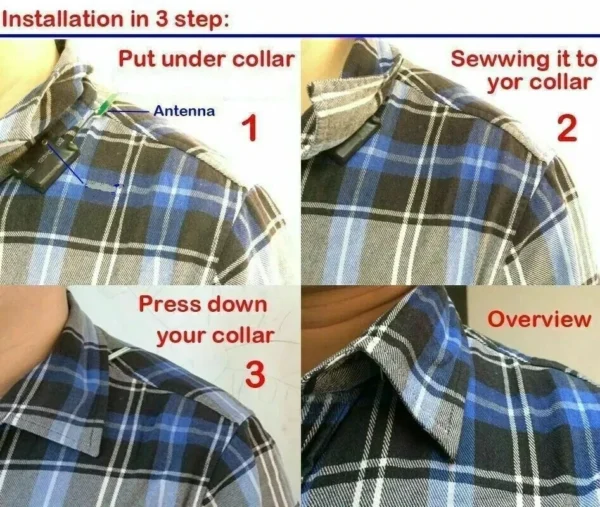 Installation in 3 step:

Put under collar

Antenna

1

Sewwing it to yor collar

2

Press down your collar

3

Overview